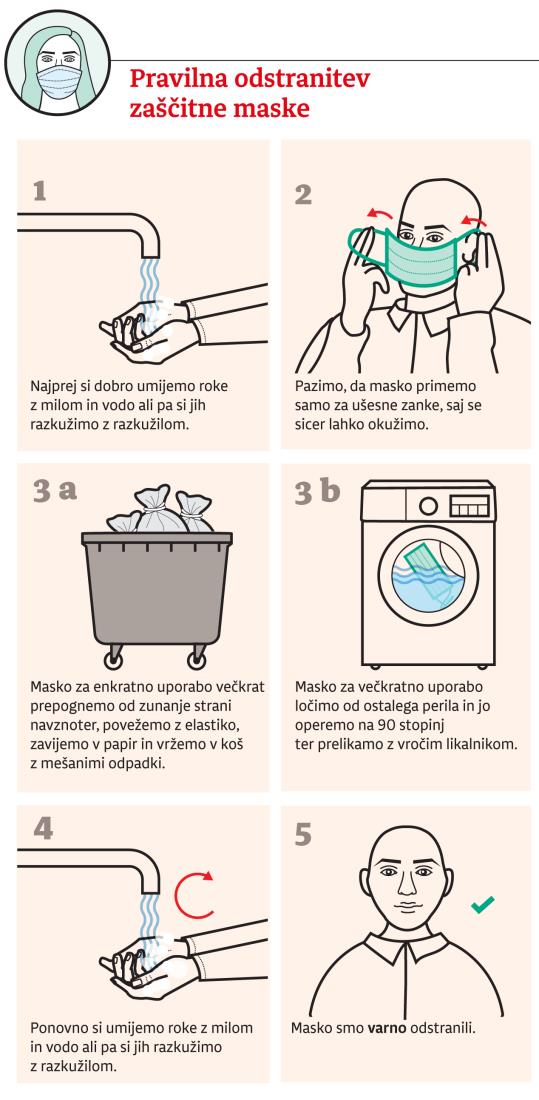 Pravilna odstranitev zaščitne maske

1

Najprej si dobro umijemo roke z milom in vodo ali pa si jih razkužimo z razkužilom.

2

Pazimo, da masko primemo samo za ušesne zanke, saj se sicer lahko okužimo.

3 a

Masko za enkratno uporabo večkrat prepognemo od zunanje strani navznoter, povežemo z elastiko, zavijemo v papir in vržemo v koš z mešanimi odpadki.

3 b

Masko za večkratno uporabo ločimo od ostalega perila in jo operemo na 90 stopinj ter prelikamo z vročim likalnikom.

4

Ponovno si umijemo roke z milom in vodo ali pa si jih razkužimo z razkužilom.

5

Masko smo varno odstranili.